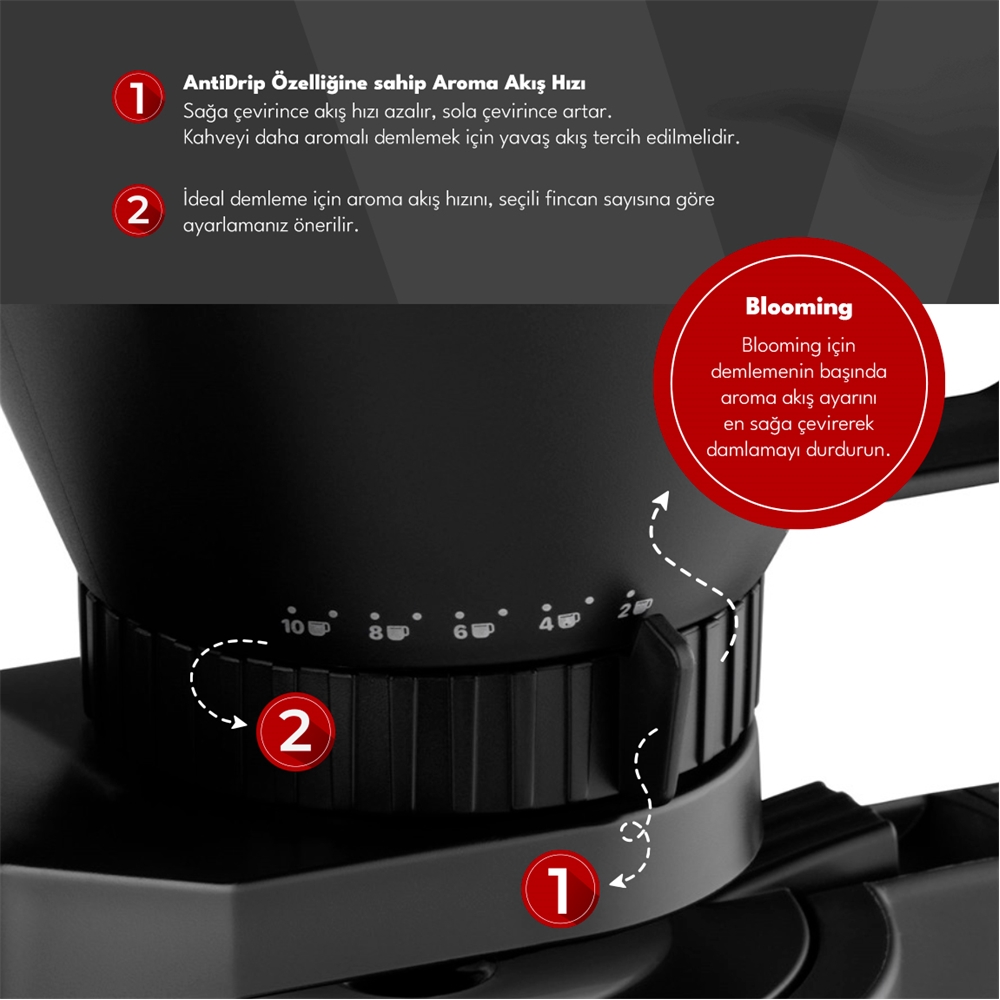 1 AntiDrip Özelliğine sahip Aroma Akış Hızı
Sağa çevirince akış hızı azalır, sola çevirince artar.
Kahveyi daha aromalı demlemek için yavaş akış tercih edilmelidir.

2 İdeal demleme için aroma akış hızını, seçili fincan sayısına göre ayarlamanız önerilir.

Blooming
Blooming için demlemenin başında aroma akış ayarını en sağa çevirerek damlamayı durdurun.

10 8 6 4 2

2

1